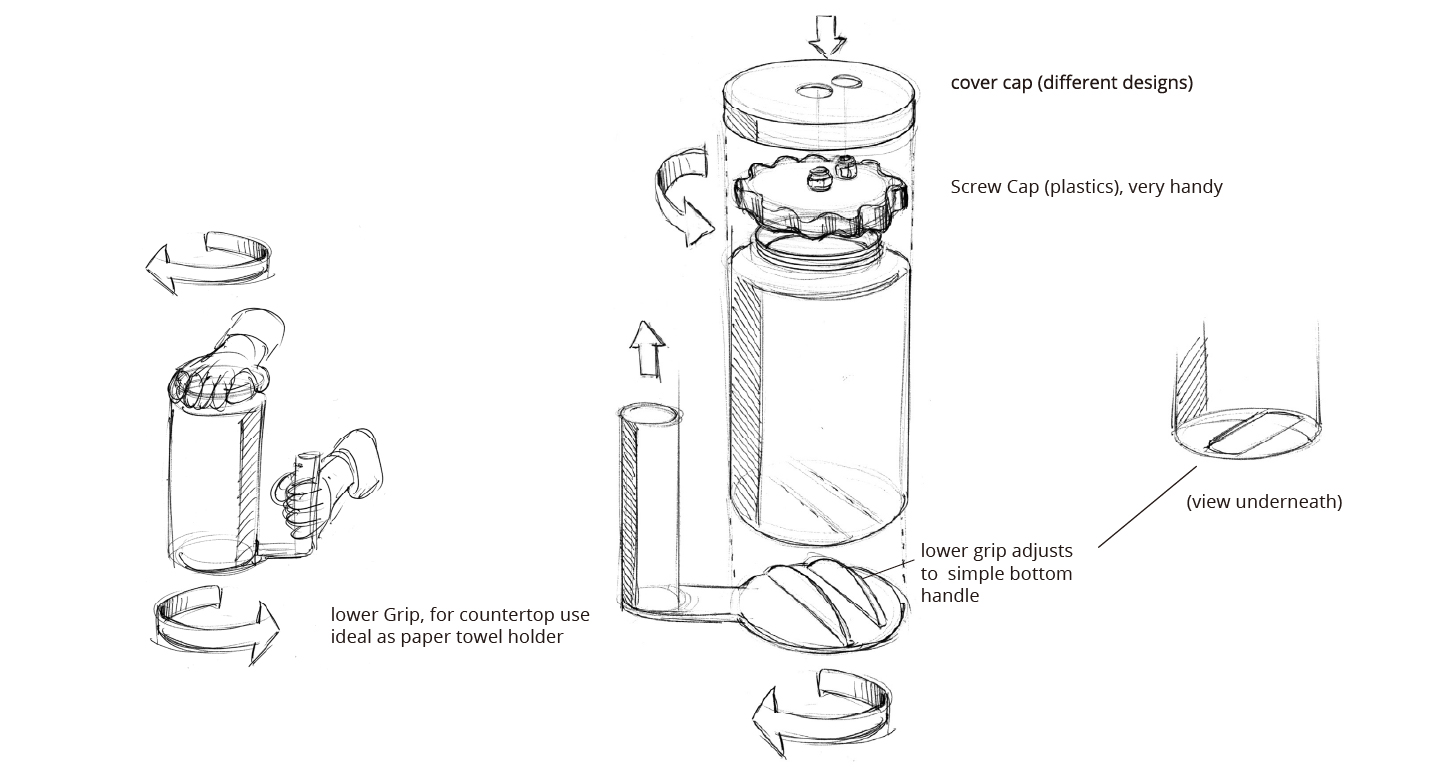 cover cap (different designs)

Screw Cap (plastics), very handy

(view underneath)

lower grip adjusts to simple bottom handle

lower Grip, for countertop use ideal as paper towel holder